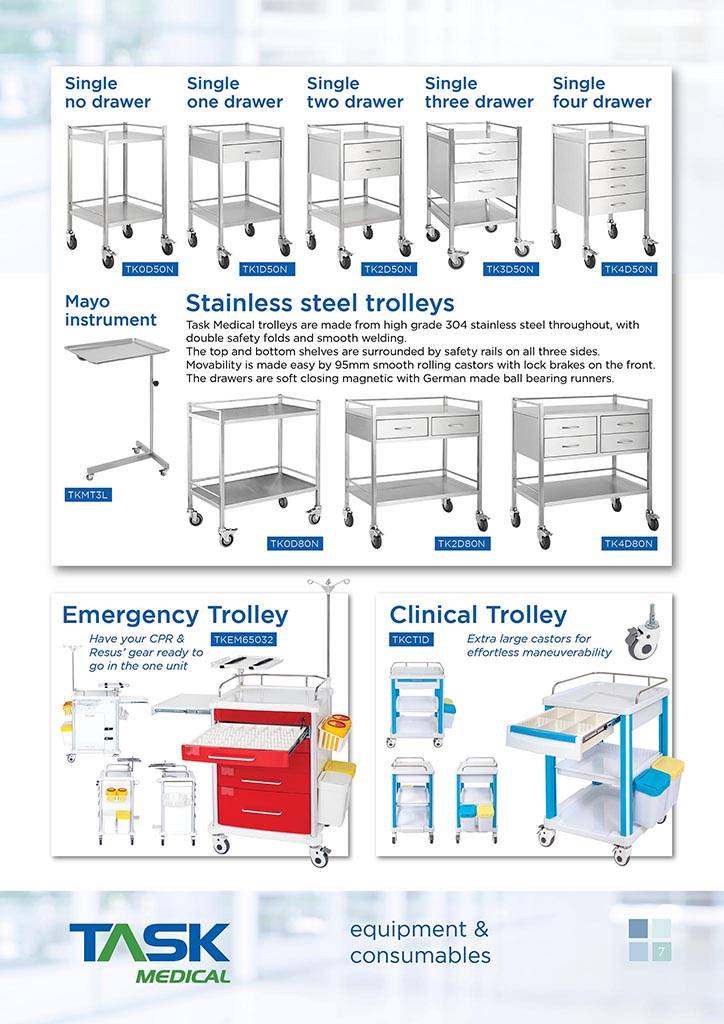 Single no drawer

TK0D50N

Single one drawer

TK1D50N

Single two drawer

TK2D50N

Single three drawer

TK3D50N

Single four drawer

TK4D50N

Mayo instrument

TKMT3L

Stainless steel trolleys

Task Medical trolleys are made from high grade 304 stainless steel throughout, with double safety folds and smooth welding.
The top and bottom shelves are surrounded by safety rails on all three sides.
Movability is made easy by 95mm smooth rolling castors with lock brakes on the front.
The drawers are soft closing magnetic with German made ball bearing runners.

TK0D80N

TK2D80N

TK4D80N

Emergency Trolley

Have your CPR & Resus' gear ready to go in the one unit

TKEM65032

Clinical Trolley

TKCT1D

Extra large castors for effortless maneuverability

TASK MEDICAL

equipment & consumables

7